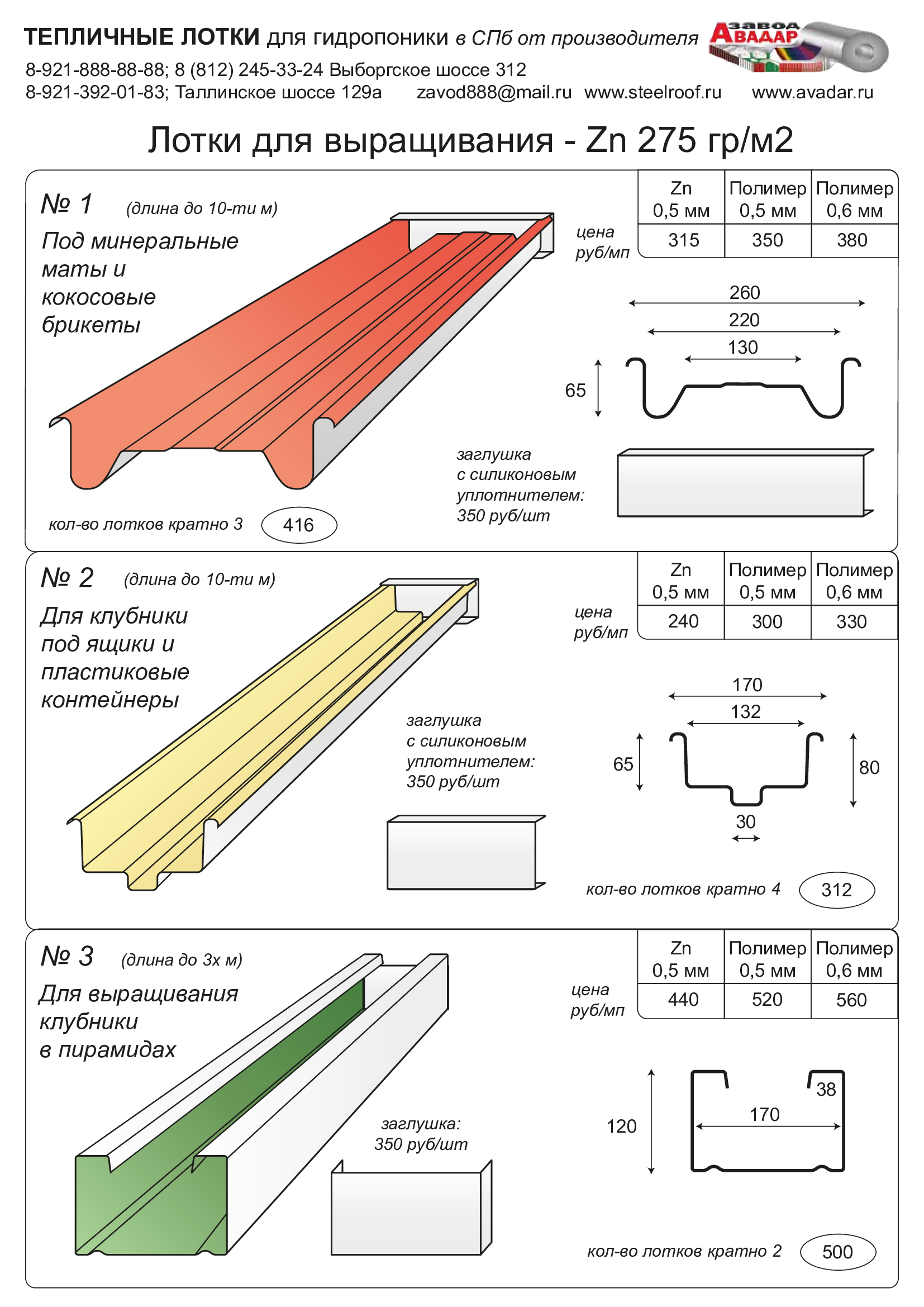 ТЕПЛИЧНЫЕ ЛОТКИ для гидропоники в СПб от производителя

завод АВАДАР

8-921-888-88-88; 8 (812) 245-33-24 Выборгское шоссе 312
8-921-392-01-83; Таллинское шоссе 129а zavod888@mail.ru www.steelroof.ru www.avadar.ru

Лотки для выращивания - Zn 275 гр/м2

№ 1 (длина до 10-ти м)
Под минеральные маты и кокосовые брикеты

цена руб/мп

| Zn 0,5 мм | Полимер 0,5 мм | Полимер 0,6 мм |
|---|---|---|
| 315 | 350 | 380 |

260
220
130
65

заглушка с силиконовым уплотнителем: 350 руб/шт

кол-во лотков кратно 3
416

№ 2 (длина до 10-ти м)
Для клубники под ящики и пластиковые контейнеры

цена руб/мп

| Zn 0,5 мм | Полимер 0,5 мм | Полимер 0,6 мм |
|---|---|---|
| 240 | 300 | 330 |

170
132
65
80
30

заглушка с силиконовым уплотнителем: 350 руб/шт

кол-во лотков кратно 4
312

№ 3 (длина до 3х м)
Для выращивания клубники в пирамидах

цена руб/мп

| Zn 0,5 мм | Полимер 0,5 мм | Полимер 0,6 мм |
|---|---|---|
| 440 | 520 | 560 |

38
170
120

заглушка: 350 руб/шт

кол-во лотков кратно 2
500